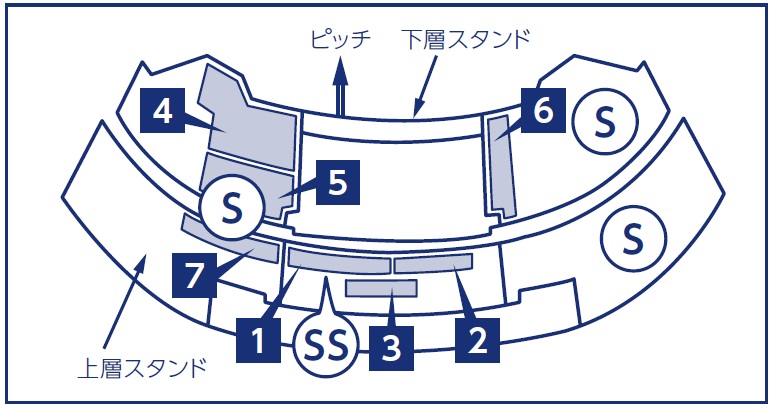 ピッチ
下層スタンド
4
6
S
5
S
S
7
1
SS
3
2
上層スタンド